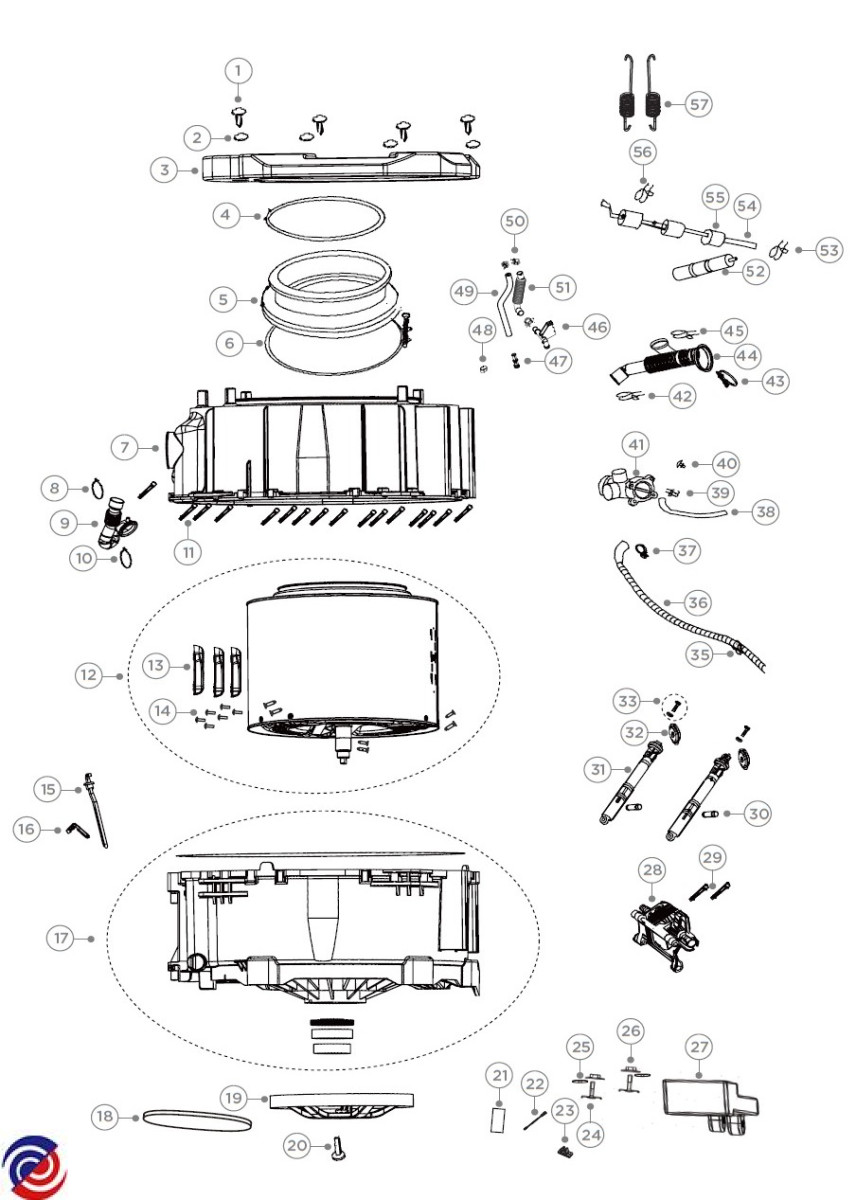 1
2
3
4
5
6
7
8
9
10
11
12
13
14
15
16
17
18
19
20
21
22
23
24
25
26
27
28
29
30
31
32
33
35
36
37
38
39
40
41
42
43
44
45
46
47
48
49
50
51
52
53
54
55
56
57